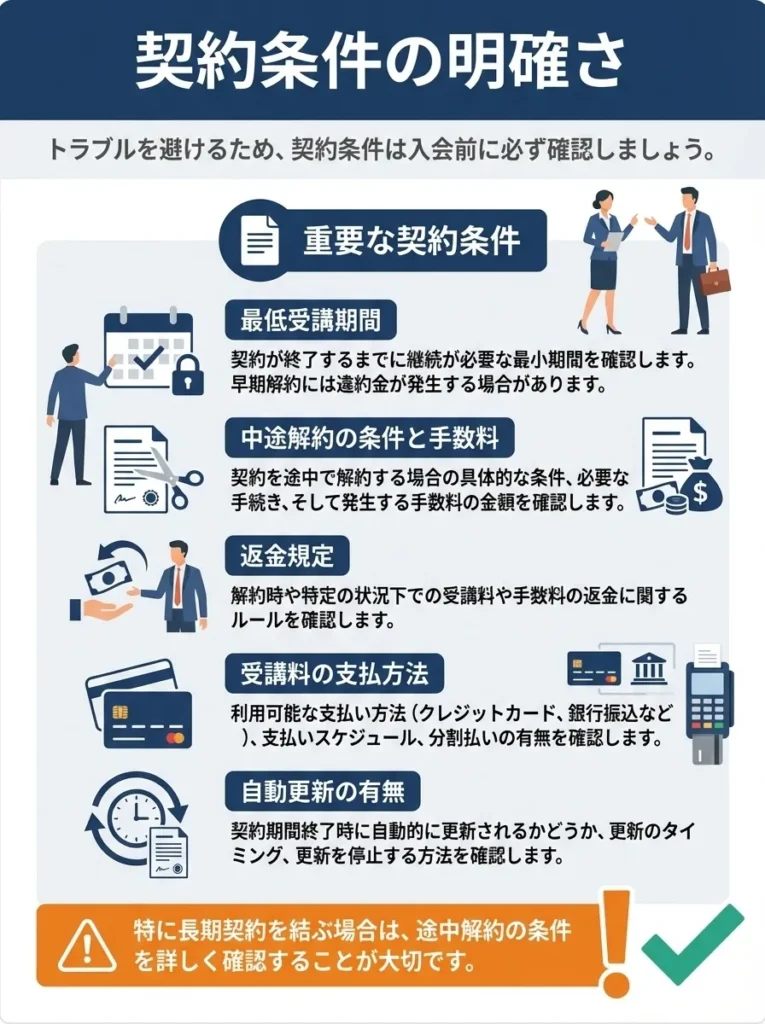 契約条件の明確さ

トラブルを避けるため、契約条件は入会前に必ず確認しましょう。

重要な契約条件

最低受講期間

契約が終了するまでに継続が必要な最小期間を確認します。早期解約には違約金が発生する場合があります。

中途解約の条件と手数料

契約を途中で解約する場合の具体的な条件、必要な手続き、そして発生する手数料の金額を確認します。

返金規定

解約時や特定の状況下での受講料や手数料の返金に関するルールを確認します。

受講料の支払方法

利用可能な支払い方法（クレジットカード、銀行振込など）、支払いスケジュール、分割払いの有無を確認します。

自動更新の有無

契約期間終了時に自動的に更新されるかどうか、更新のタイミング、更新を停止する方法を確認します。

特に長期契約を結ぶ場合は、途中解約の条件を詳しく確認することが大切です。