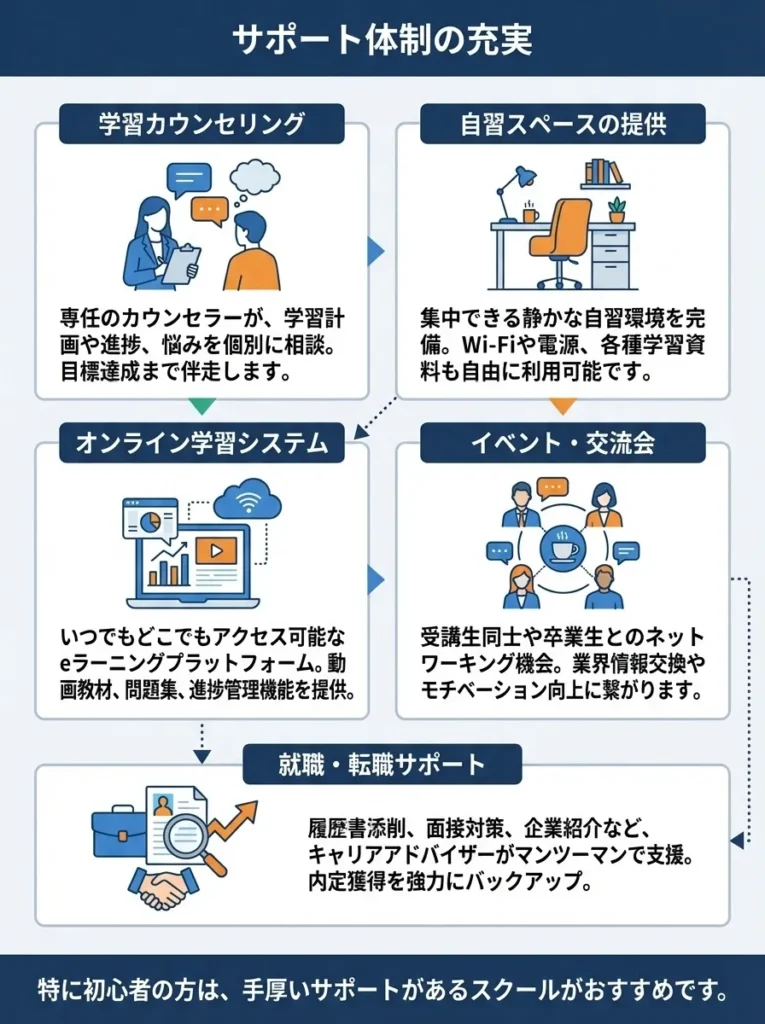 サポート体制の充実

学習カウンセリング

専任のカウンセラーが、学習計画や進捗、悩みを個別に相談。目標達成まで伴走します。

自習スペースの提供

集中できる静かな自習環境を完備。Wi-Fiや電源、各種学習資料も自由に利用可能です。

オンライン学習システム

いつでもどこでもアクセス可能なeラーニングプラットフォーム。動画教材、問題集、進捗管理機能を提供。

イベント・交流会

受講生同士や卒業生とのネットワーキング機会。業界情報交換やモチベーション向上に繋がります。

就職・転職サポート

履歴書添削、面接対策、企業紹介など、キャリアアドバイザーがマンツーマンで支援。内定獲得を強力にバックアップ。

特に初心者の方は、手厚いサポートがあるスクールがおすすめです。