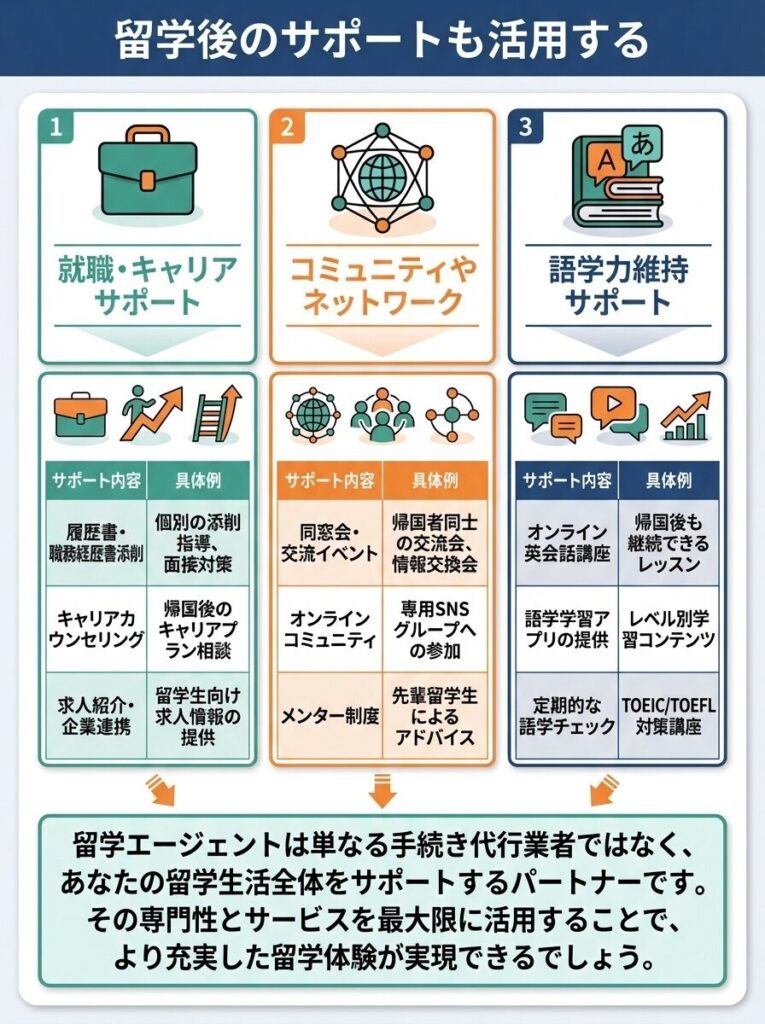 留学後のサポートも活用する

1

就職・キャリアサポート

| サポート内容 | 具体例 |
|---|---|
| 履歴書・職務経歴書添削 | 個別の添削指導、面接対策 |
| キャリアカウンセリング | 帰国後のキャリアプラン相談 |
| 求人紹介・企業連携 | 留学生向け求人情報の提供 |

2

コミュニティやネットワーク

| サポート内容 | 具体例 |
|---|---|
| 同窓会・交流イベント | 帰国者同士の交流会、情報交換会 |
| オンラインコミュニティ | 専用SNSグループへの参加 |
| メンター制度 | 先輩留学生によるアドバイス |

3

A あ

語学力維持サポート

| サポート内容 | 具体例 |
|---|---|
| オンライン英会話講座 | 帰国後も継続できるレッスン |
| 語学学習アプリの提供 | レベル別学習コンテンツ |
| 定期的な語学チェック | TOEIC/TOEFL対策講座 |

留学エージェントは単なる手続き代行業者ではなく、あなたの留学生活全体をサポートするパートナーです。その専門性とサービスを最大限に活用することで、より充実した留学体験が実現できるでしょう。