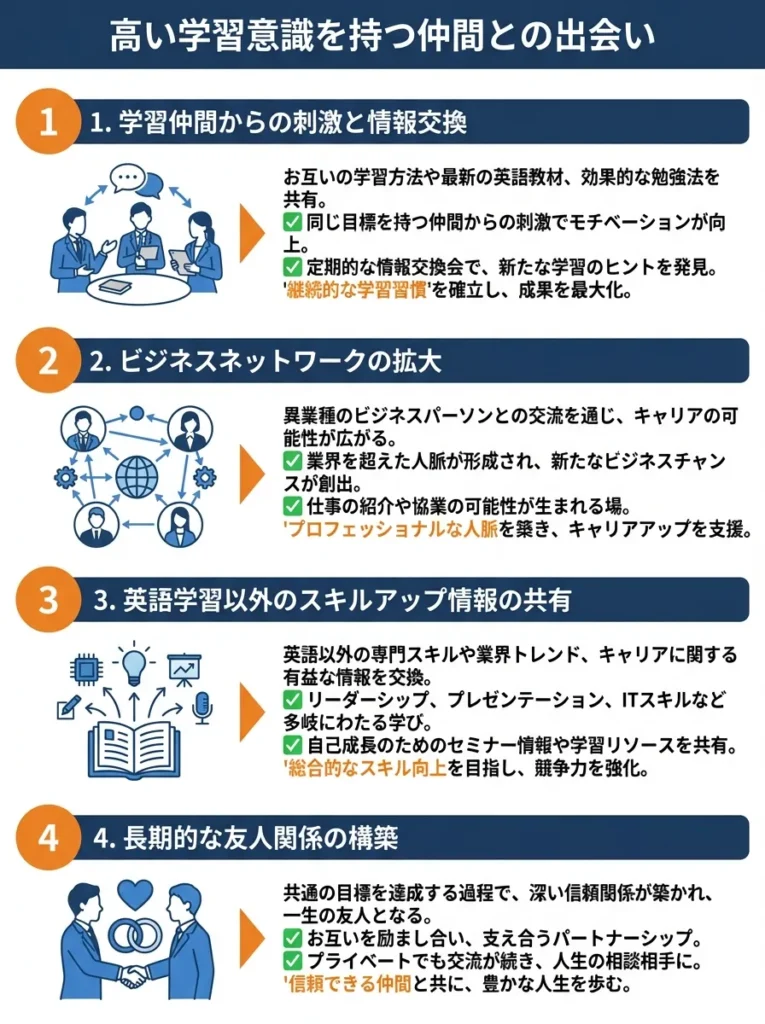 高い学習意識を持つ仲間との出会い

1

1. 学習仲間からの刺激と情報交換

お互いの学習方法や最新の英語教材、効果的な勉強法を共有。
✅ 同じ目標を持つ仲間からの刺激でモチベーションが向上。
✅ 定期的な情報交換会で、新たな学習のヒントを発見。
'継続的な学習習慣'を確立し、成果を最大化。

2

2. ビジネスネットワークの拡大

異業種のビジネスパーソンとの交流を通じ、キャリアの可能性が広がる。
✅ 業界を超えた人脈が形成され、新たなビジネスチャンスが創出。
✅ 仕事の紹介や協業の可能性が生まれる場。
'プロフェッショナルな人脈を築き、キャリアアップを支援。

3

3. 英語学習以外のスキルアップ情報の共有

英語以外の専門スキルや業界トレンド、キャリアに関する有益な情報を交換。
✅ リーダーシップ、プレゼンテーション、ITスキルなど多岐にわたる学び。
✅ 自己成長のためのセミナー情報や学習リソースを共有。
'総合的なスキル向上を目指し、競争力を強化。

4

4. 長期的な友人関係の構築

共通の目標を達成する過程で、深い信頼関係が築かれ、一生の友人となる。
✅ お互いを励まし合い、支え合うパートナーシップ。
✅ プライベートでも交流が続き、人生の相談相手に。
'信頼できる仲間と共に、豊かな人生を歩む。