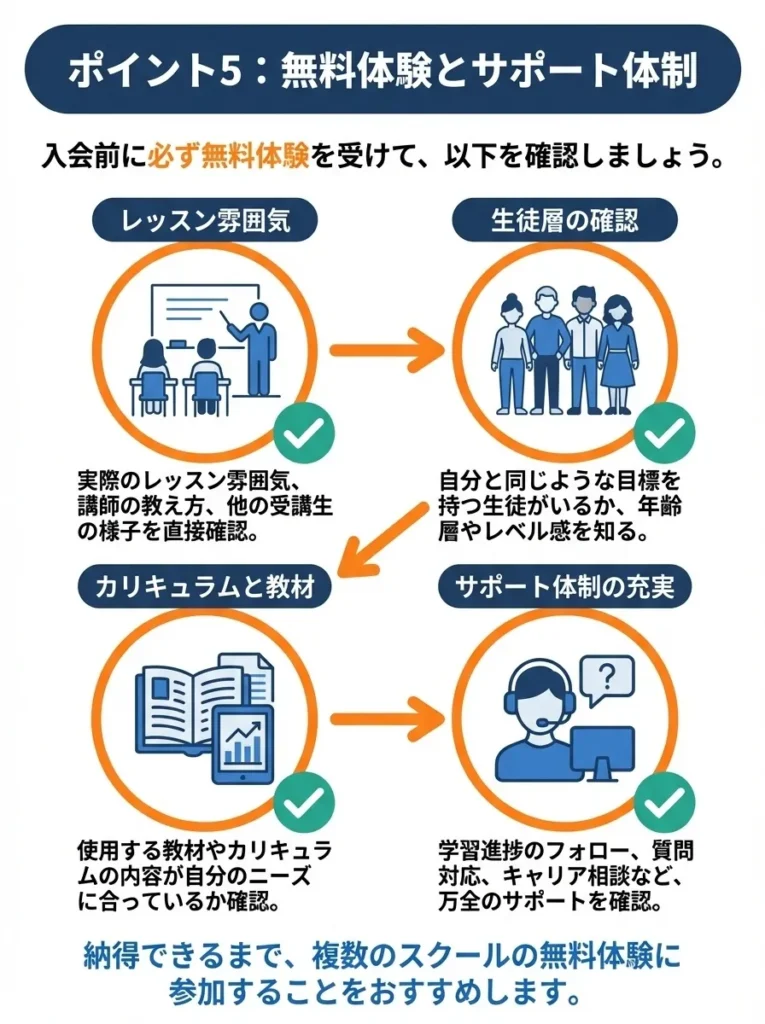 ポイント5：無料体験とサポート体制

入会前に必ず無料体験を受けて、以下を確認しましょう。

レッスン雰囲気

実際のレッスン雰囲気、講師の教え方、他の受講生の様子を直接確認。

生徒層の確認

自分と同じような目標を持つ生徒がいるか、年齢層やレベル感を知る。

カリキュラムと教材

使用する教材やカリキュラムの内容が自分のニーズに合っているか確認。

サポート体制の充実

?

学習進捗のフォロー、質問対応、キャリア相談など、万全のサポートを確認。

納得できるまで、複数のスクールの無料体験に参加することをおすすめします。