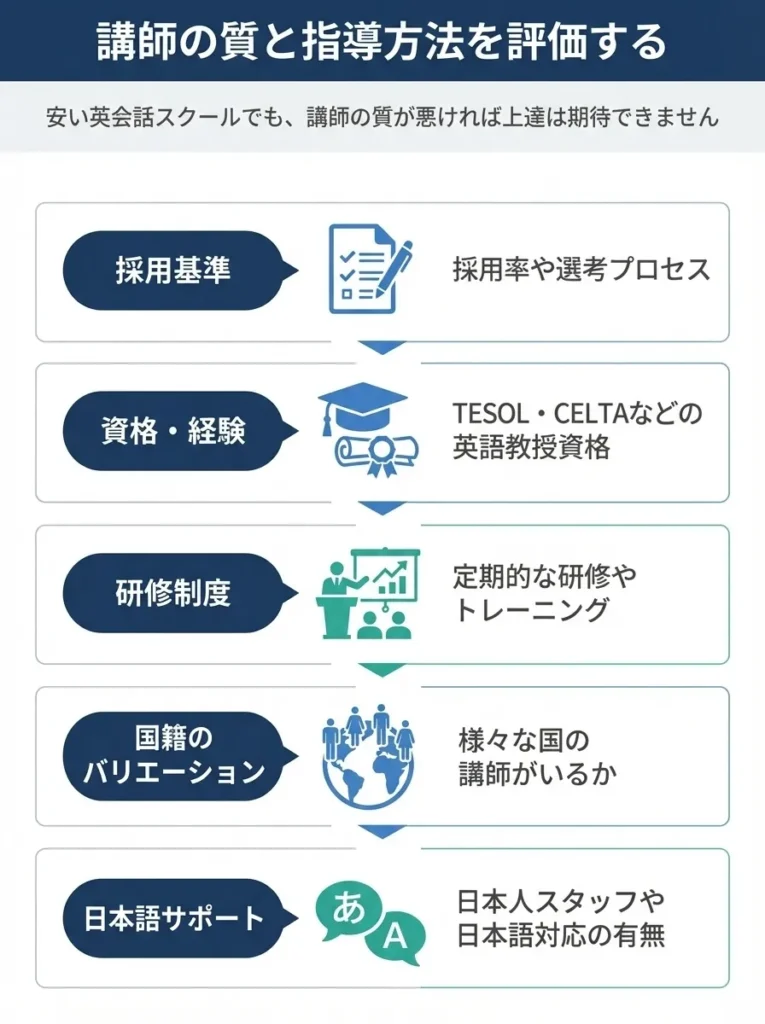 講師の質と指導方法を評価する

安い英会話スクールでも、講師の質が悪ければ上達は期待できません

採用基準

採用率や選考プロセス

資格・経験

TESOL・CELTAなどの英語教授資格

研修制度

定期的な研修やトレーニング

国籍のバリエーション

様々な国の講師がいるか

日本語サポート

あ

A

日本人スタッフや日本語対応の有無