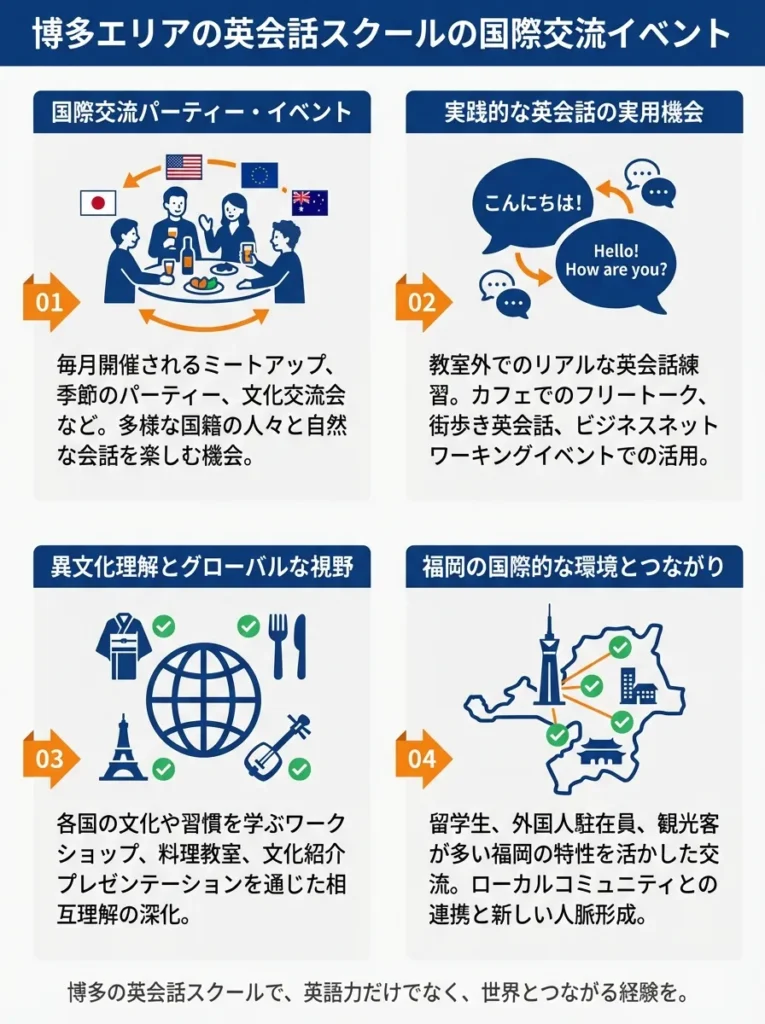 博多エリアの英会話スクールの国際交流イベント

国際交流パーティー・イベント

01

毎月開催されるミートアップ、季節のパーティー、文化交流会など。多様な国籍の人々と自然な会話を楽しむ機会。

実践的な英会話の実用機会

こんにちは!

Hello!
How are you?

02

教室外でのリアルな英会話練習。カフェでのフリートーク、街歩き英会話、ビジネスネットワーキングイベントでの活用。

異文化理解とグローバルな視野

03

各国の文化や習慣を学ぶワークショップ、料理教室、文化紹介プレゼンテーションを通じた相互理解の深化。

福岡の国際的な環境とつながり

04

留学生、外国人駐在員、観光客が多い福岡の特性を活かした交流。ローカルコミュニティとの連携と新しい人脈形成。

博多の英会話スクールで、英語力だけでなく、世界とつながる経験を。