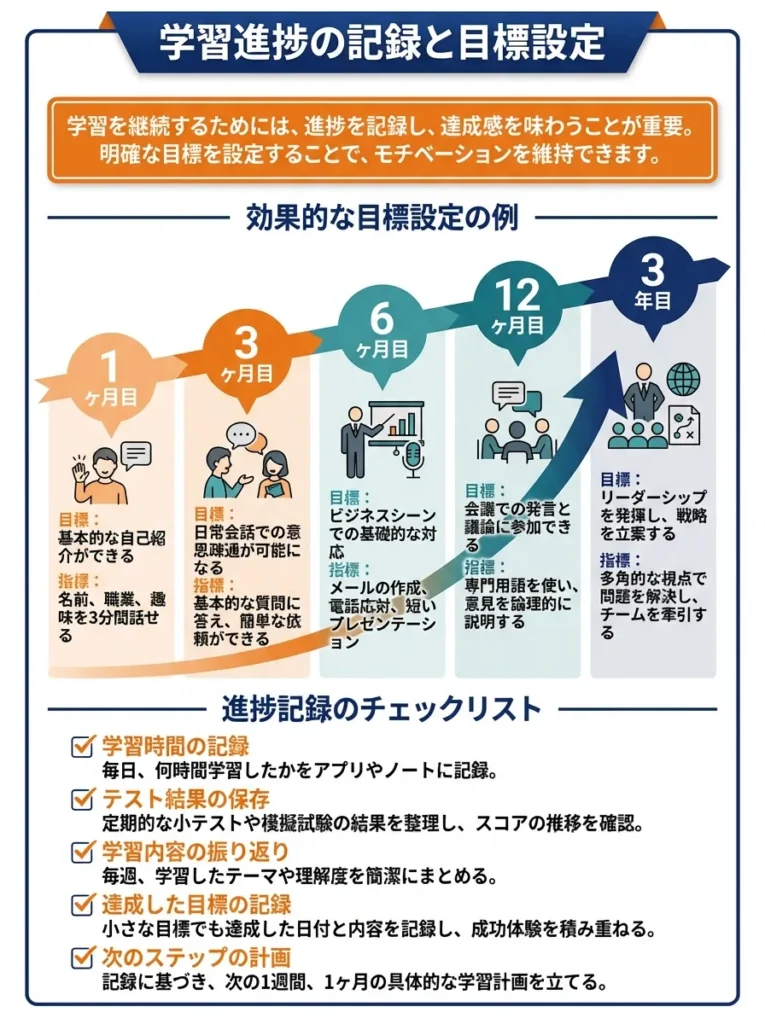 学習進捗の記録と目標設定

学習を継続するためには、進捗を記録し、達成感を味わうことが重要。明確な目標を設定することで、モチベーションを維持できます。

効果的な目標設定の例

1
ヶ月目

目標：
基本的な自己紹介ができる
指標：
名前、職業、趣味を3分間話せる

3
ヶ月目

目標：
日常会話での意思疎通が可能になる
指標：
基本的な質問に答え、簡単な依頼ができる

6
ヶ月目

目標：
ビジネスシーンでの基礎的な対応
指標：
メールの作成、電話応対、短いプレゼンテーション

12
ヶ月目

目標：
会議での発言と議論に参加できる
指標：
専門用語を使い、意見を論理的に説明する

3
年目

目標：
リーダーシップを発揮し、戦略を立案する
指標：
多角的な視点で問題を解決し、チームを牽引する

進捗記録のチェックリスト

学習時間の記録
毎日、何時間学習したかをアプリやノートに記録。

テスト結果の保存
定期的な小テストや模擬試験の結果を整理し、スコアの推移を確認。

学習内容の振り返り
毎週、学習したテーマや理解度を簡潔にまとめる。

達成した目標の記録
小さな目標でも達成した日付と内容を記録し、成功体験を積み重ねる。

次のステップの計画
記録に基づき、次の1週間、1ヶ月の具体的な学習計画を立てる。