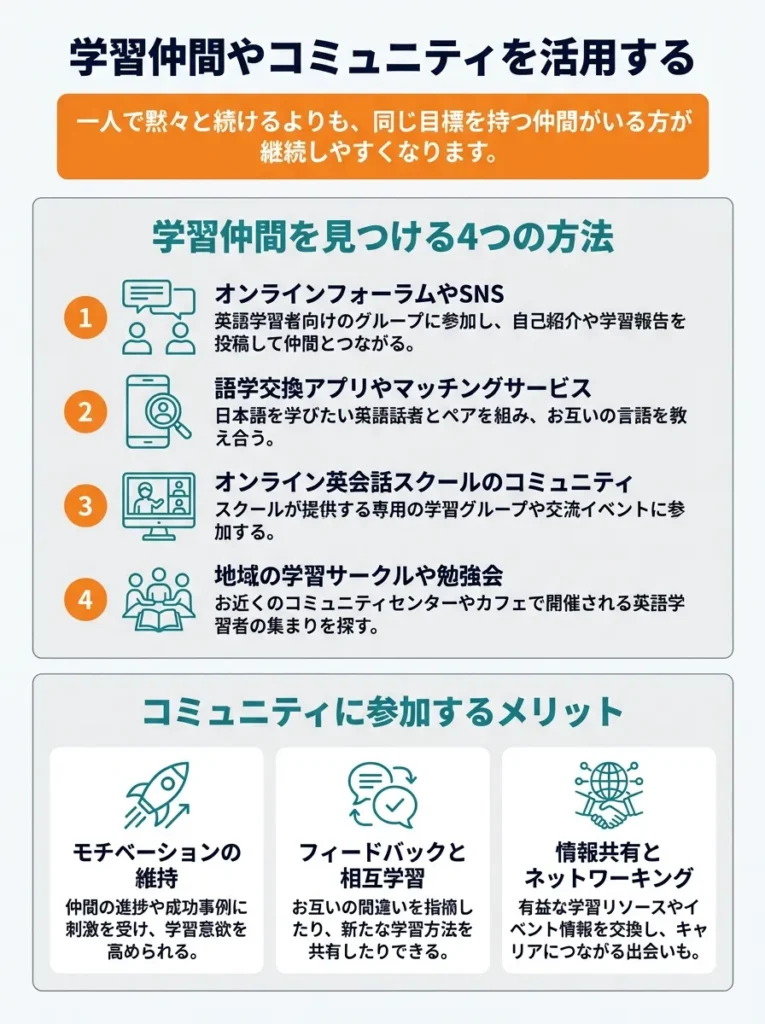 学習仲間やコミュニティを活用する

一人で黙々と続けるよりも、同じ目標を持つ仲間がいる方が継続しやすくなります。

学習仲間を見つける4つの方法

1
オンラインフォーラムやSNS
英語学習者向けのグループに参加し、自己紹介や学習報告を投稿して仲間とつながる。

2
語学交換アプリやマッチングサービス
日本語を学びたい英語話者とペアを組み、お互いの言語を教え合う。

3
オンライン英会話スクールのコミュニティ
スクールが提供する専用の学習グループや交流イベントに参加する。

4
地域の学習サークルや勉強会
お近くのコミュニティセンターやカフェで開催される英語学習者の集まりを探す。

コミュニティに参加するメリット

モチベーションの維持
仲間の進捗や成功事例に刺激を受け、学習意欲を高められる。

フィードバックと相互学習
お互いの間違いを指摘したり、新たな学習方法を共有したりできる。

情報共有とネットワーキング
有益な学習リソースやイベント情報を交換し、キャリアにつながる出会いも。