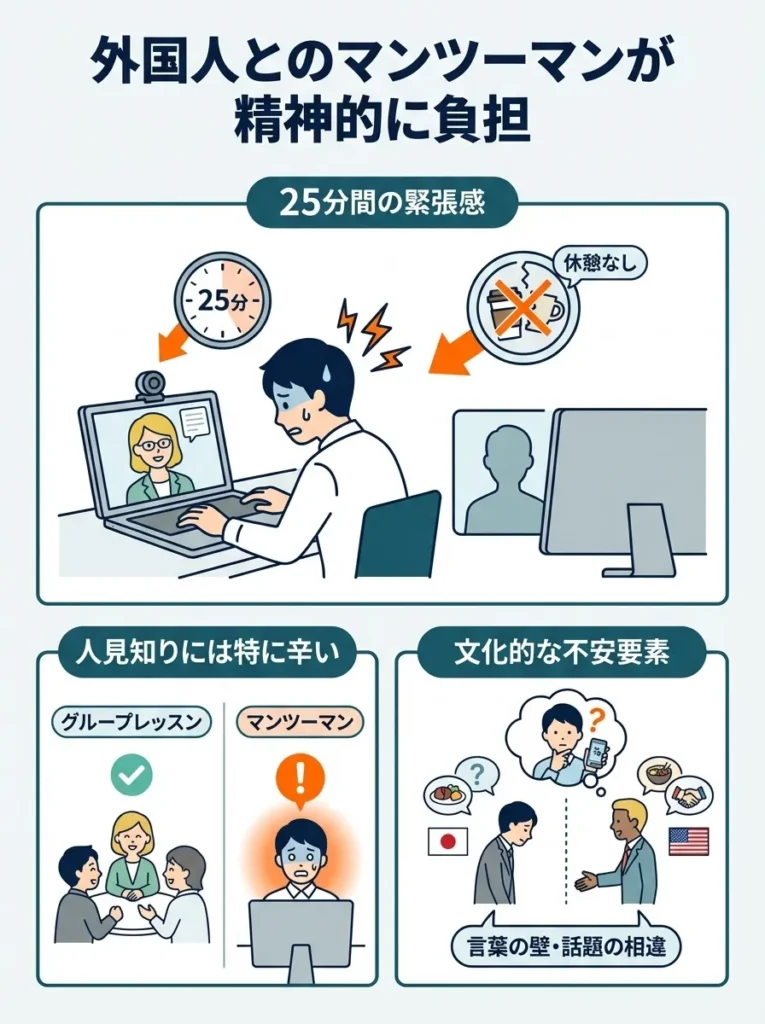 外国人とのマンツーマンが精神的に負担

25分間の緊張感

25分

休憩なし

人見知りには特に辛い

グループレッスン

マンツーマン

文化的な不安要素

言葉の壁・話題の相違